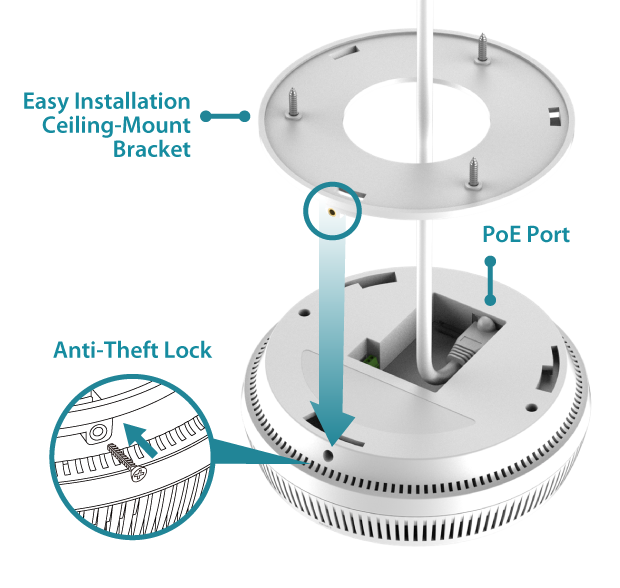 Easy Installation Ceiling-Mount Bracket

PoE Port

Anti-Theft Lock