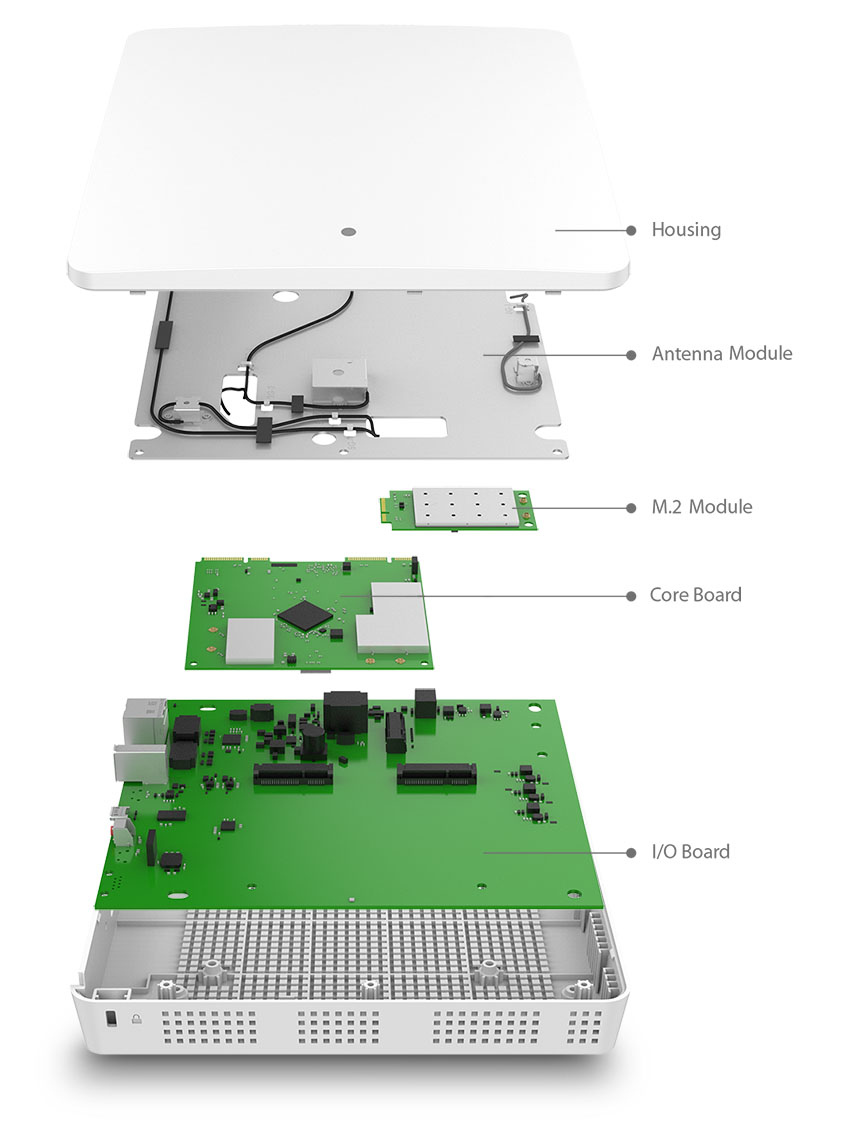 Housing

Antenna Module

M.2 Module

Core Board

I/O Board