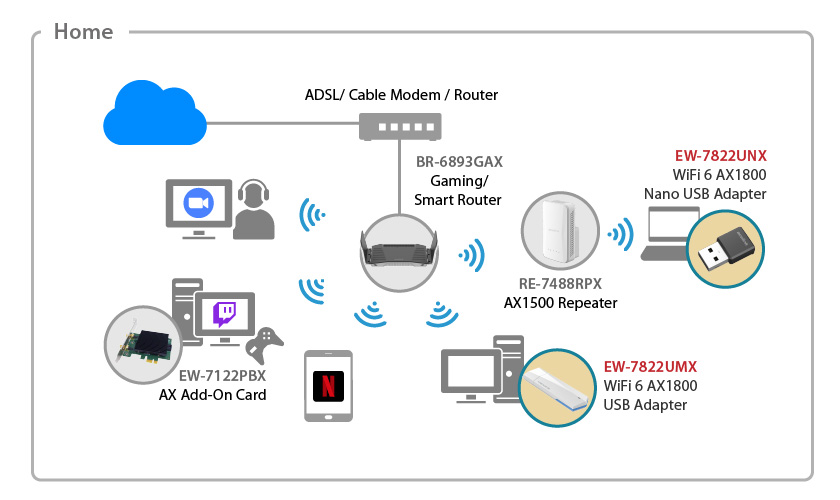 Home

ADSL/ Cable Modem / Router

BR-6893GAX
Gaming/
Smart Router

EW-7822UNX
WiFi 6 AX1800
Nano USB Adapter

RE-7488RPX
AX1500 Repeater

EW-7122PBX
AX Add-On Card

EW-7822UMX
WiFi 6 AX1800
USB Adapter